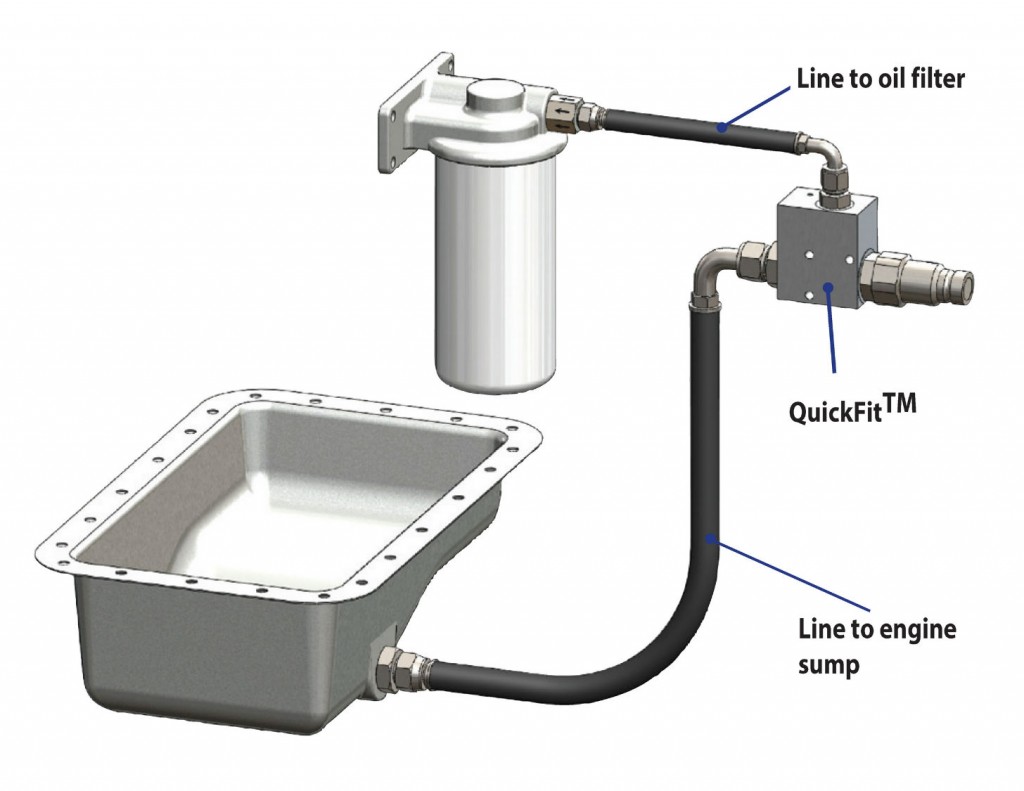 Line to oil filter

QuickFit$^{TM}$

Line to engine sump