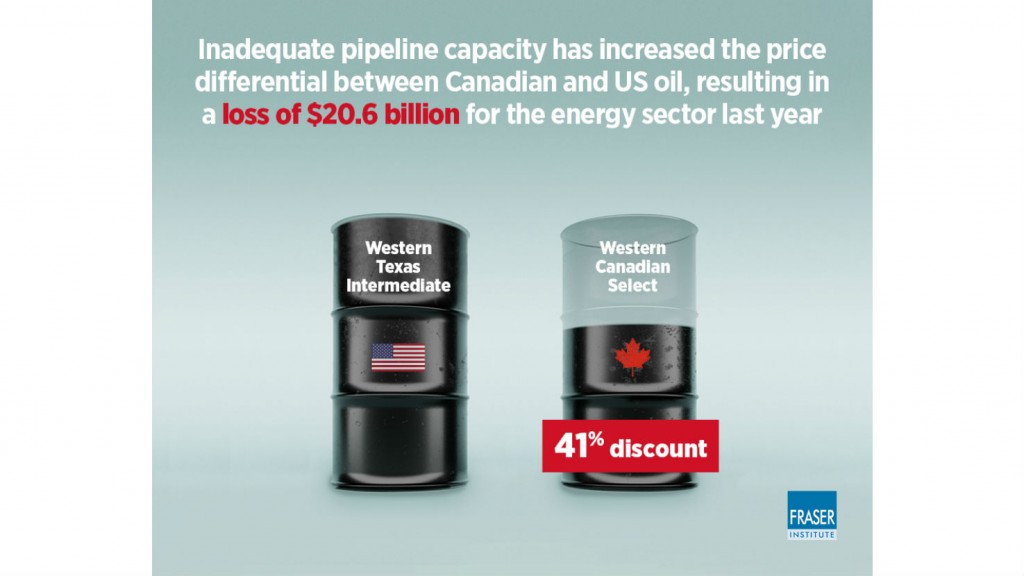 Inadequate pipeline capacity has increased the price differential between Canadian and US oil, resulting in a loss of $20.6 billion for the energy sector last year

Western Texas Intermediate

Western Canadian Select

41% discount

FRASER INSTITUTE