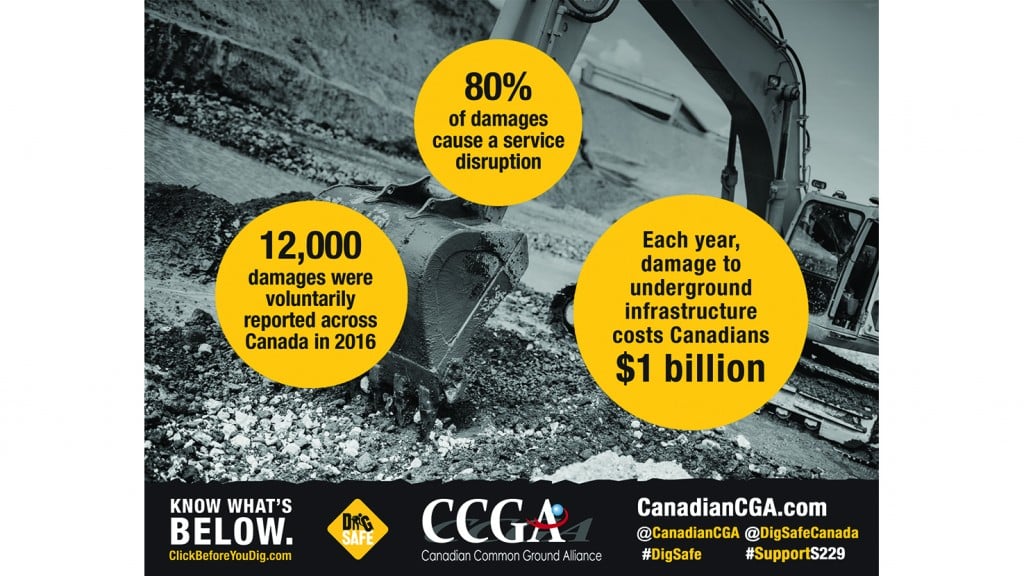 80%
of damages cause a service disruption

12,000
damages were voluntarily reported across Canada in 2016

Each year, damage to underground infrastructure costs Canadians
$1 billion

KNOW WHAT'S BELOW.
ClickBeforeYouDig.com

DIG SAFE

CCGA
Canadian Common Ground Alliance

CanadianCGA.com
@CanadianCGA @DigSafeCanada
#DigSafe #SupportS229