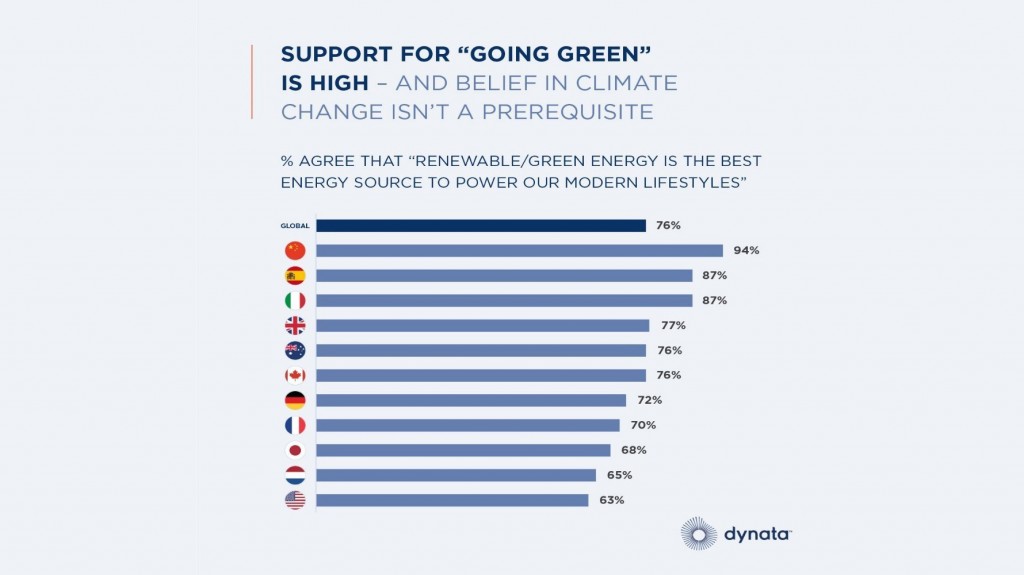 SUPPORT FOR “GOING GREEN” IS HIGH – AND BELIEF IN CLIMATE CHANGE ISN’T A PREREQUISITE

% AGREE THAT “RENEWABLE/GREEN ENERGY IS THE BEST ENERGY SOURCE TO POWER OUR MODERN LIFESTYLES”

GLOBAL 76%
94%
87%
87%
77%
76%
76%
72%
70%
68%
65%
63%

dynata