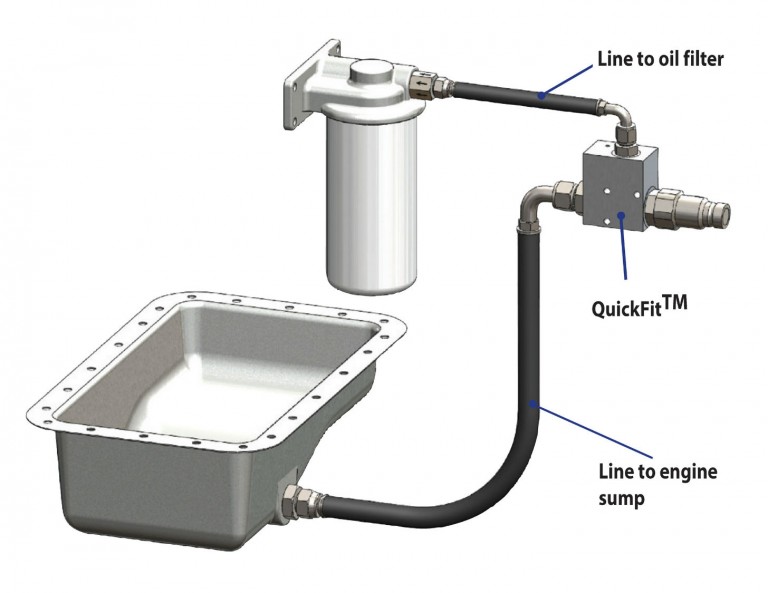 Line to oil filter

QuickFit$^{TM}$

Line to engine sump